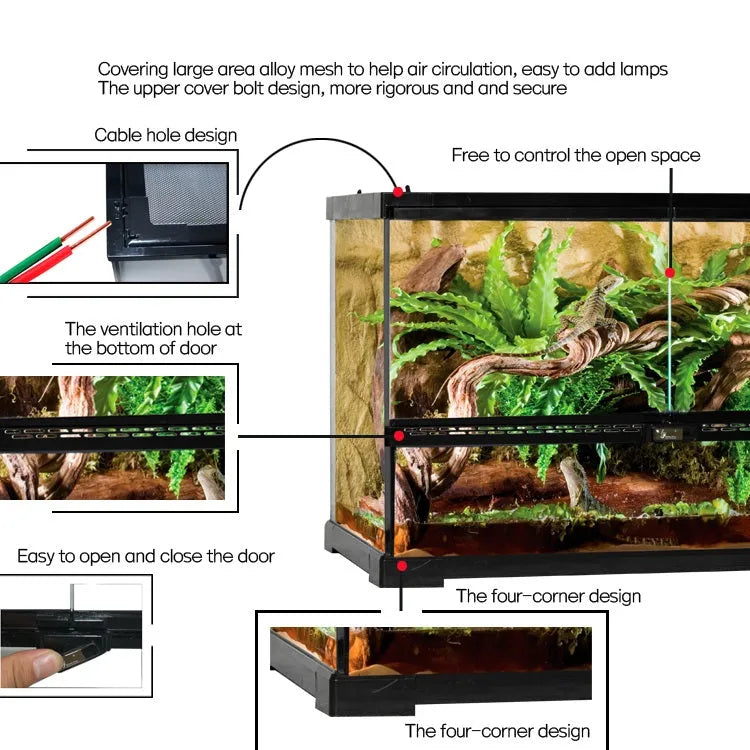 Covering large area alloy mesh to help air circulation, easy to add lamps
The upper cover bolt design, more rigorous and and secure

Cable hole design

Free to control the open space

The ventilation hole at the bottom of door

Easy to open and close the door

The four-corner design

The four-corner design