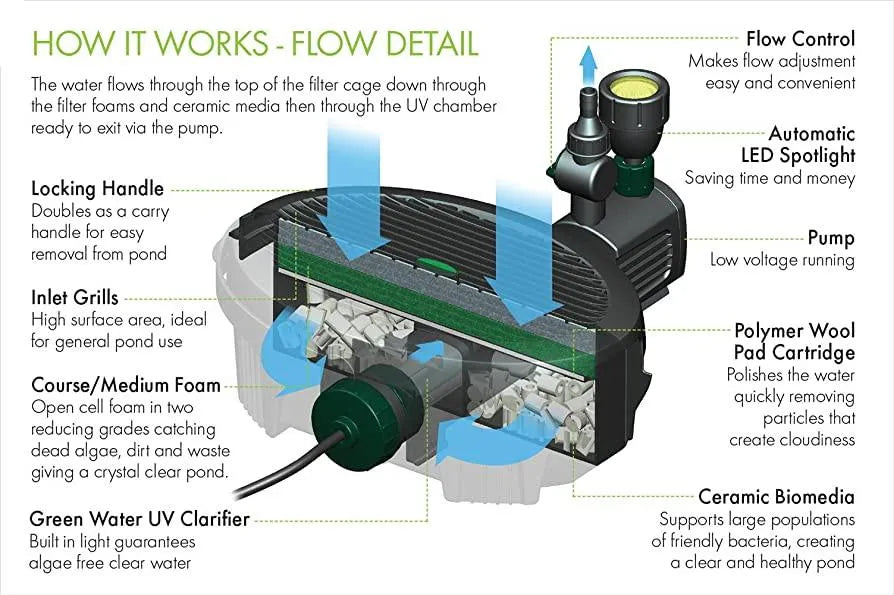 HOW IT WORKS - FLOW DETAIL

The water flows through the top of the filter cage down through the filter foams and ceramic media then through the UV chamber ready to exit via the pump.

Locking Handle
Doubles as a carry handle for easy removal from pond

Inlet Grills
High surface area, ideal for general pond use

Course/Medium Foam
Open cell foam in two reducing grades catching dead algae, dirt and waste giving a crystal clear pond.

Green Water UV Clarifier
Built in light guarantees algae free clear water

Flow Control
Makes flow adjustment easy and convenient

Automatic LED Spotlight
Saving time and money

Pump
Low voltage running

Polymer Wool Pad Cartridge
Polishes the water quickly removing particles that create cloudiness

Ceramic Biomedia
Supports large populations of friendly bacteria, creating a clear and healthy pond