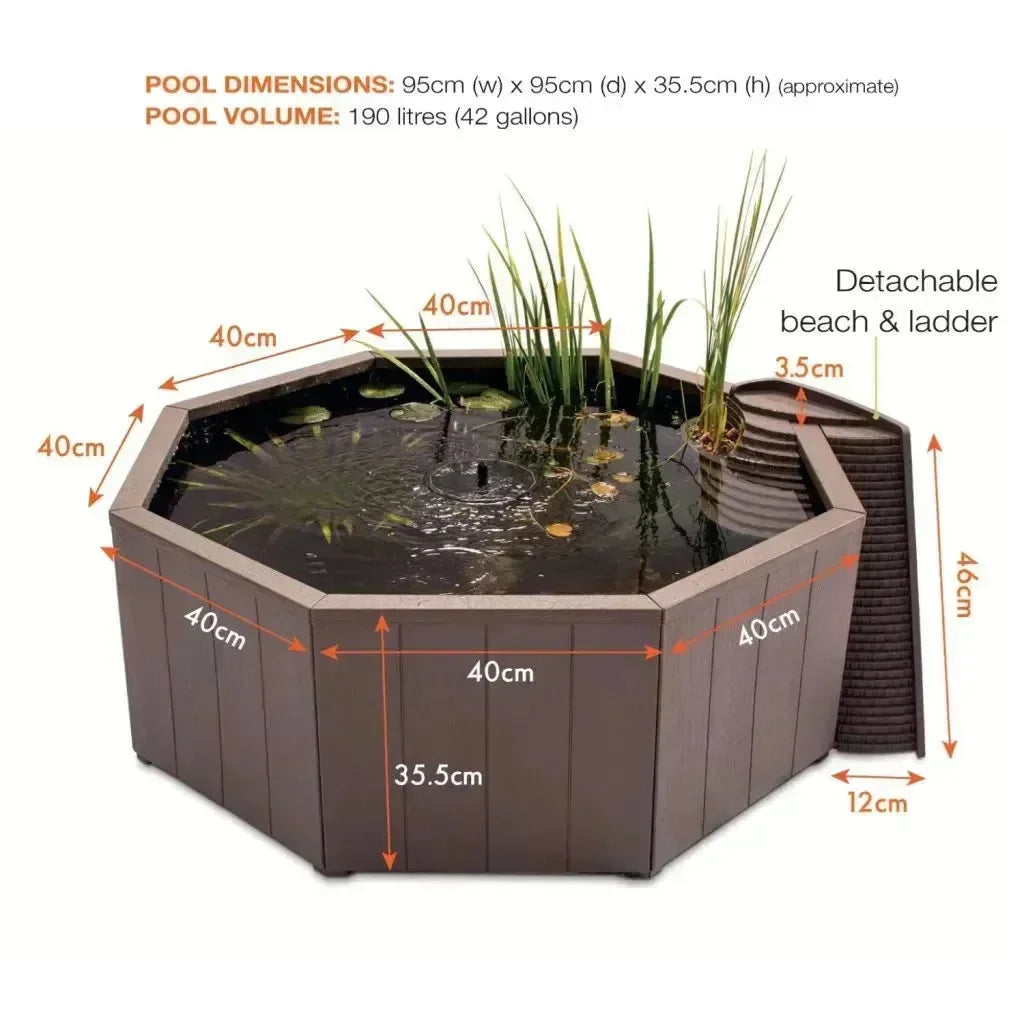 POOL DIMENSIONS: 95cm (w) x 95cm (d) x 35.5cm (h) (approximate)
POOL VOLUME: 190 litres (42 gallons)

40cm
40cm
40cm
Detachable beach & ladder
3.5cm
40cm
40cm
40cm
46cm
35.5cm
12cm