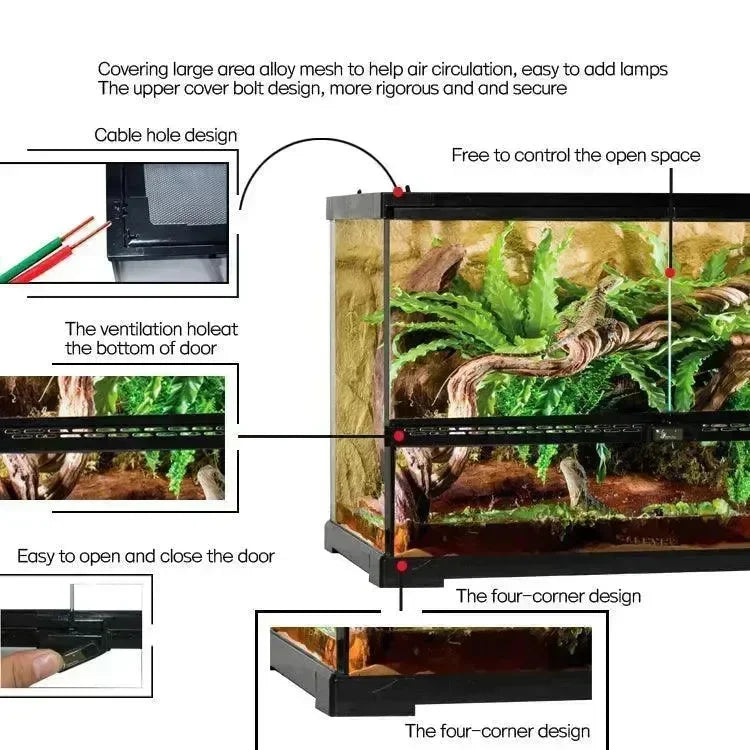 Covering large area alloy mesh to help air circulation, easy to add lamps
The upper cover bolt design, more rigorous and and secure

Cable hole design

Free to control the open space

The ventilation holeat the bottom of door

Easy to open and close the door

The four-corner design

The four-corner design